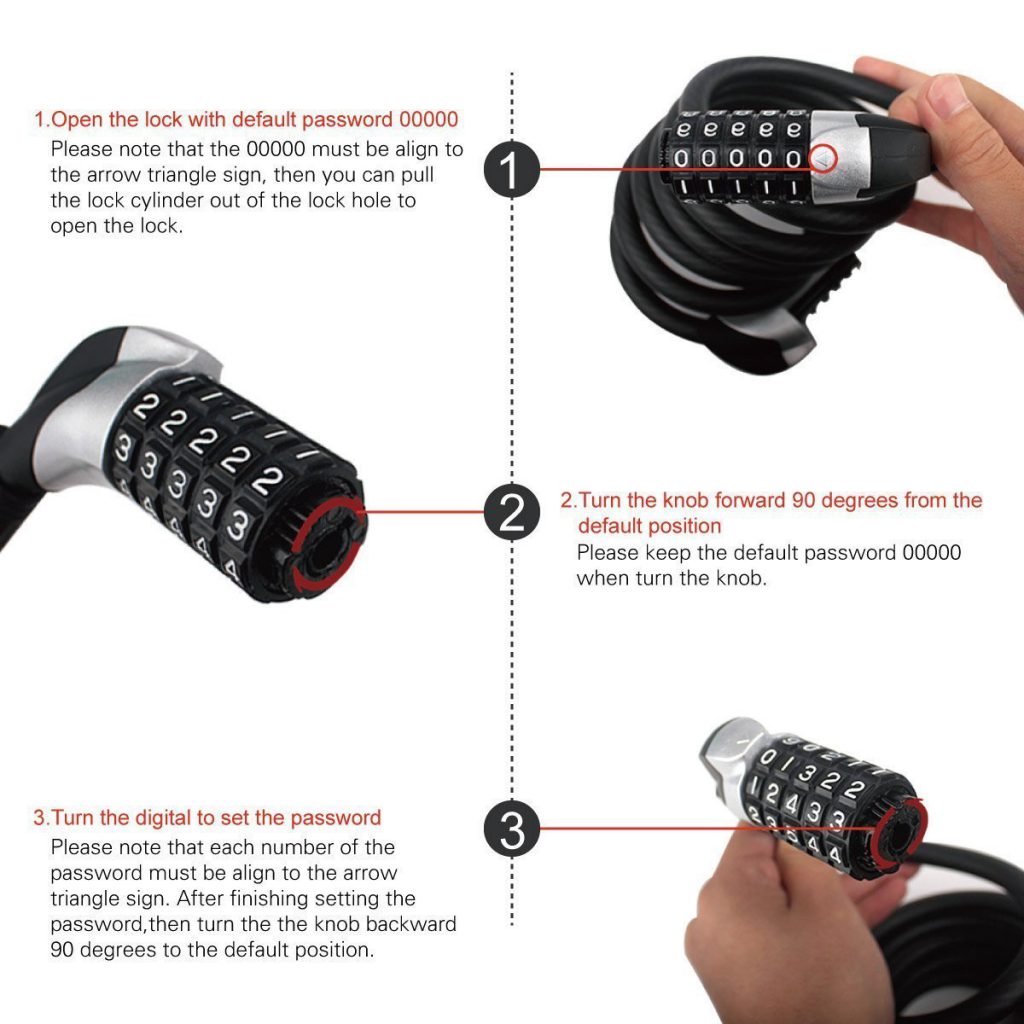 1.Open the lock with default password 00000
Please note that the 00000 must be align to the arrow triangle sign, then you can pull the lock cylinder out of the lock hole to open the lock.

1

2

2.Turn the knob forward 90 degrees from the default position
Please keep the default password 00000 when turn the knob.

3.Turn the digital to set the password
Please note that each number of the password must be align to the arrow triangle sign. After finishing setting the password,then turn the the knob backward 90 degrees to the default position.

3